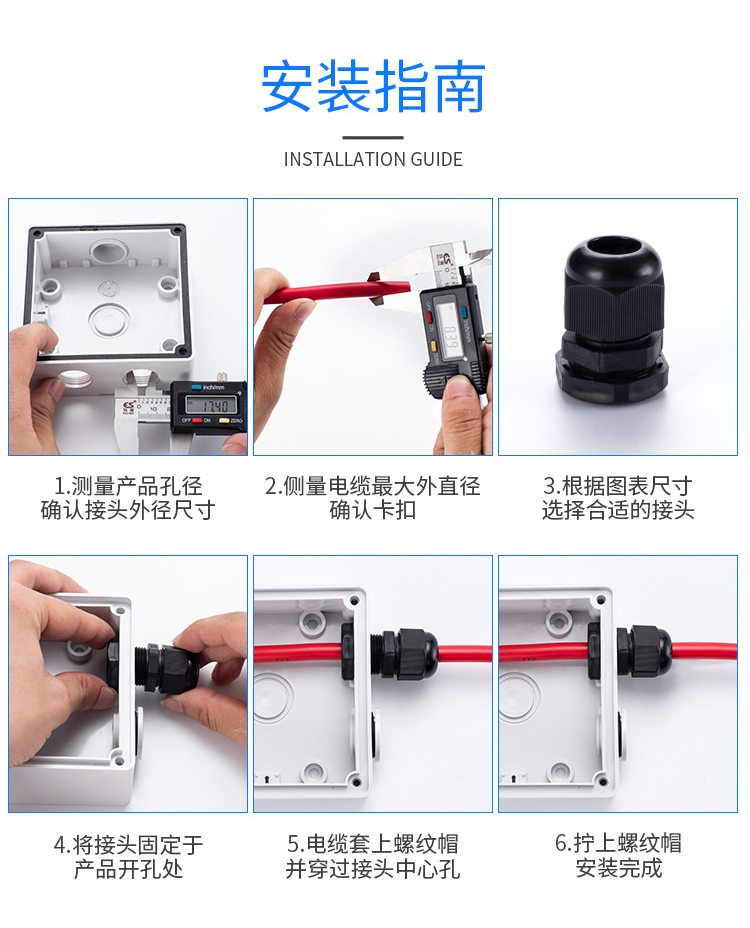 安装指南

INSTALLATION GUIDE

inch/mm
17.40
OFF ON ZERO

8.39

1.测量产品孔径
确认接头外径尺寸

2.侧量电缆最大外直径
确认卡扣

3.根据图表尺寸
选择合适的接头

4.将接头固定于
产品开孔处

5.电缆套上螺纹帽
并穿过接头中心孔

6.拧上螺纹帽
安装完成